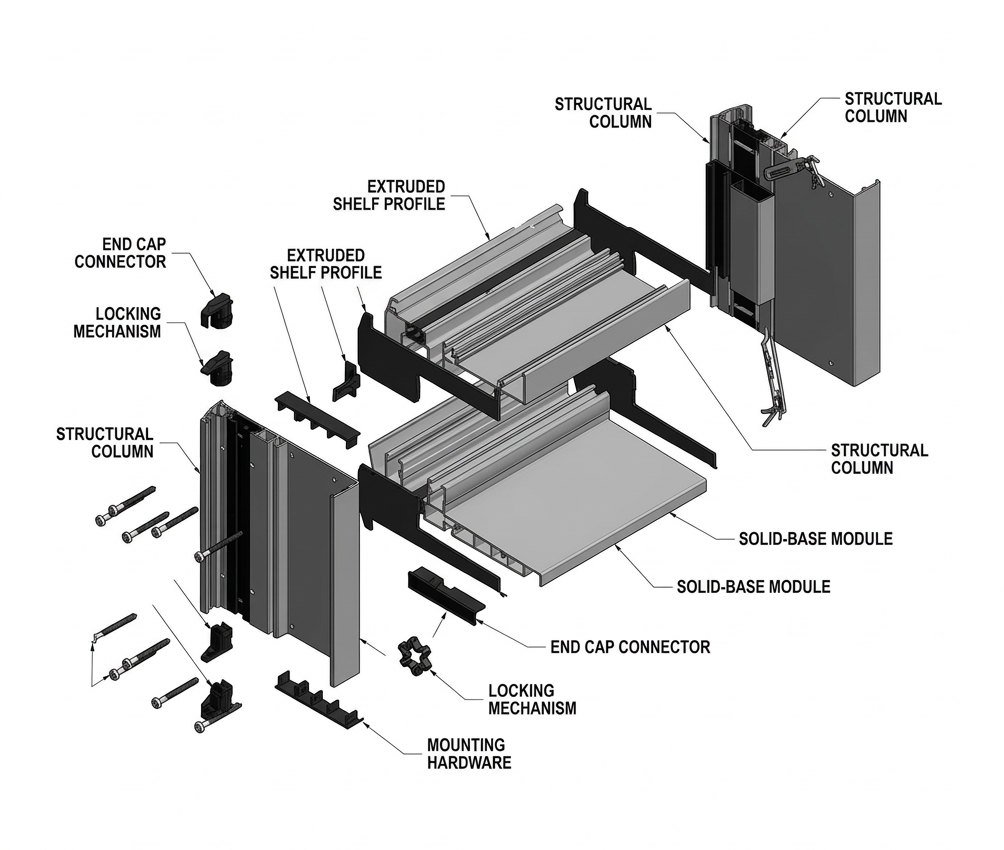 STRUCTURAL COLUMN

STRUCTURAL COLUMN

EXTRUDED SHELF PROFILE

END CAP CONNECTOR

EXTRUDED SHELF PROFILE

LOCKING MECHANISM

STRUCTURAL COLUMN

STRUCTURAL COLUMN

SOLID-BASE MODULE

SOLID-BASE MODULE

END CAP CONNECTOR

LOCKING MECHANISM

MOUNTING HARDWARE